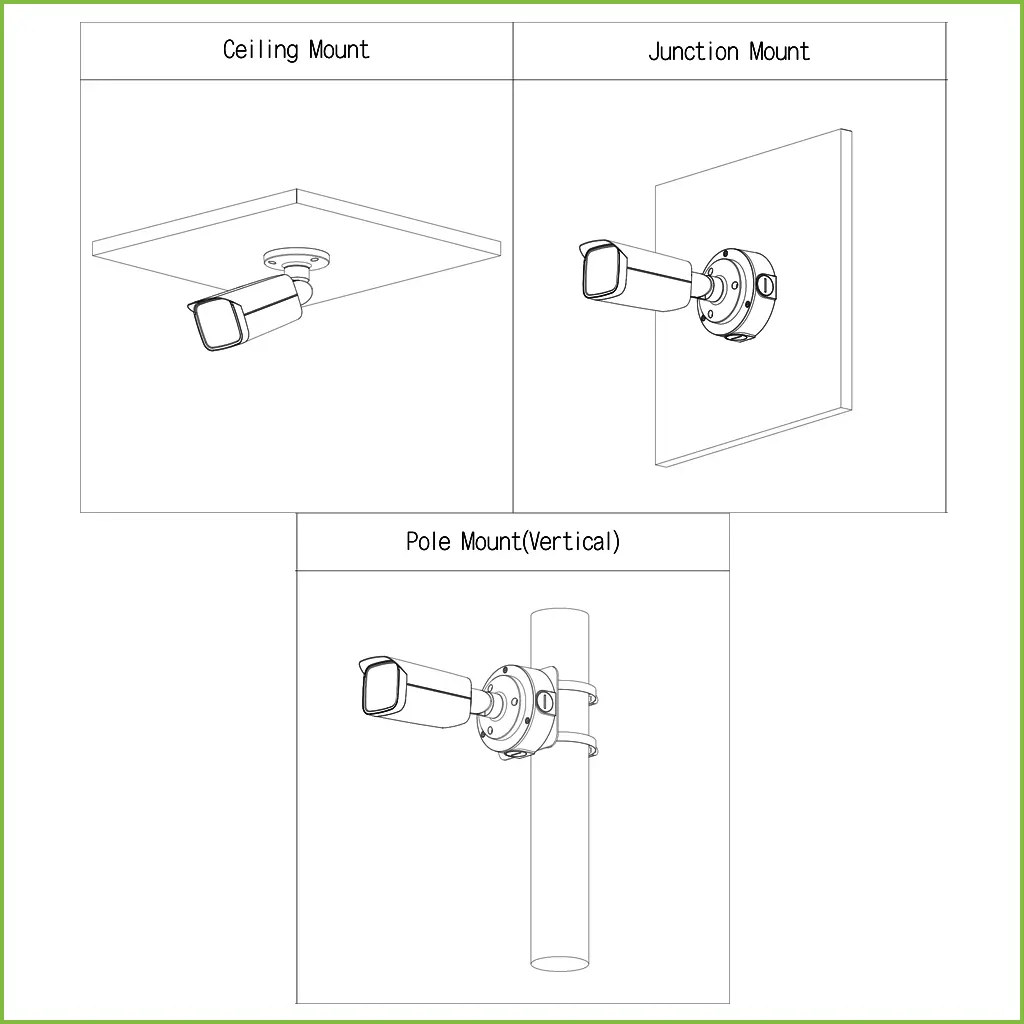 Ceiling Mount

Junction Mount

Pole Mount(Vertical)