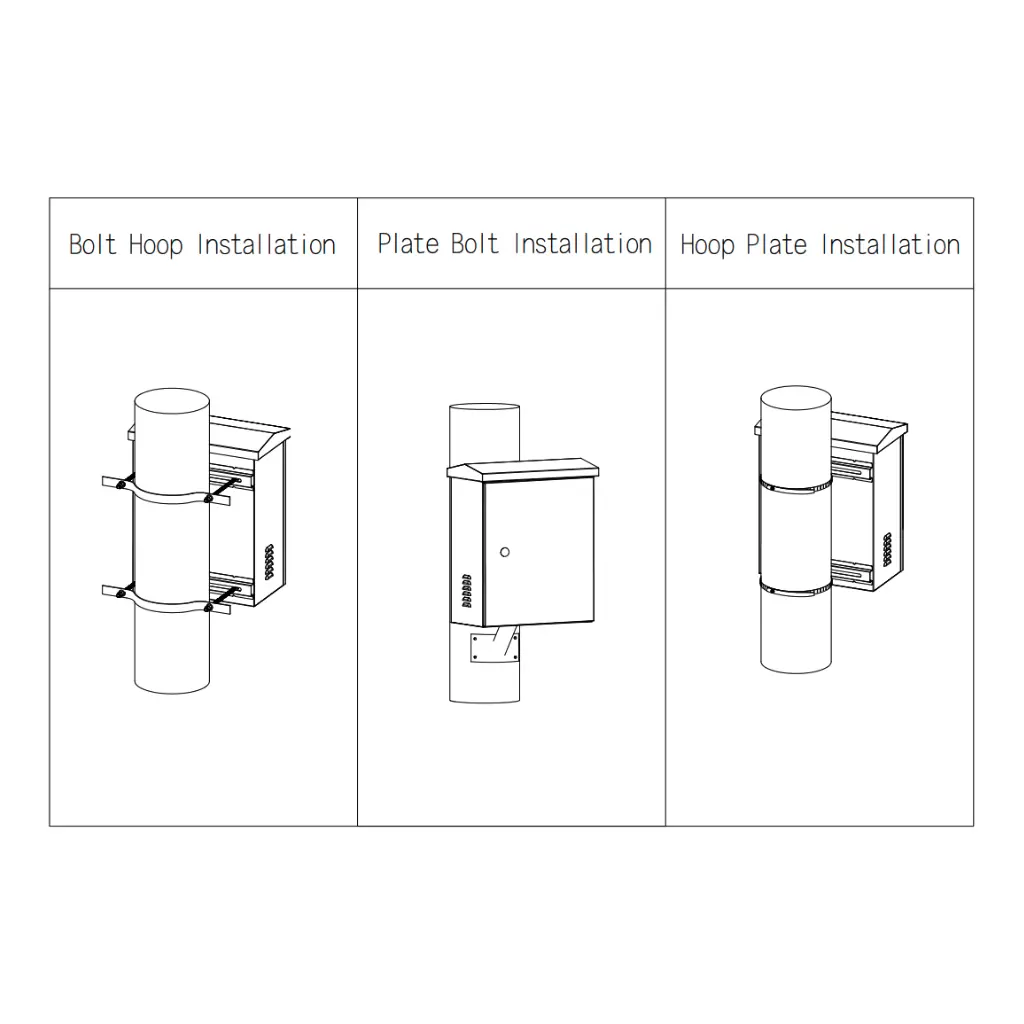 | Bolt Hoop Installation | Plate Bolt Installation | Hoop Plate Installation |
|---|---|---|
| | | |