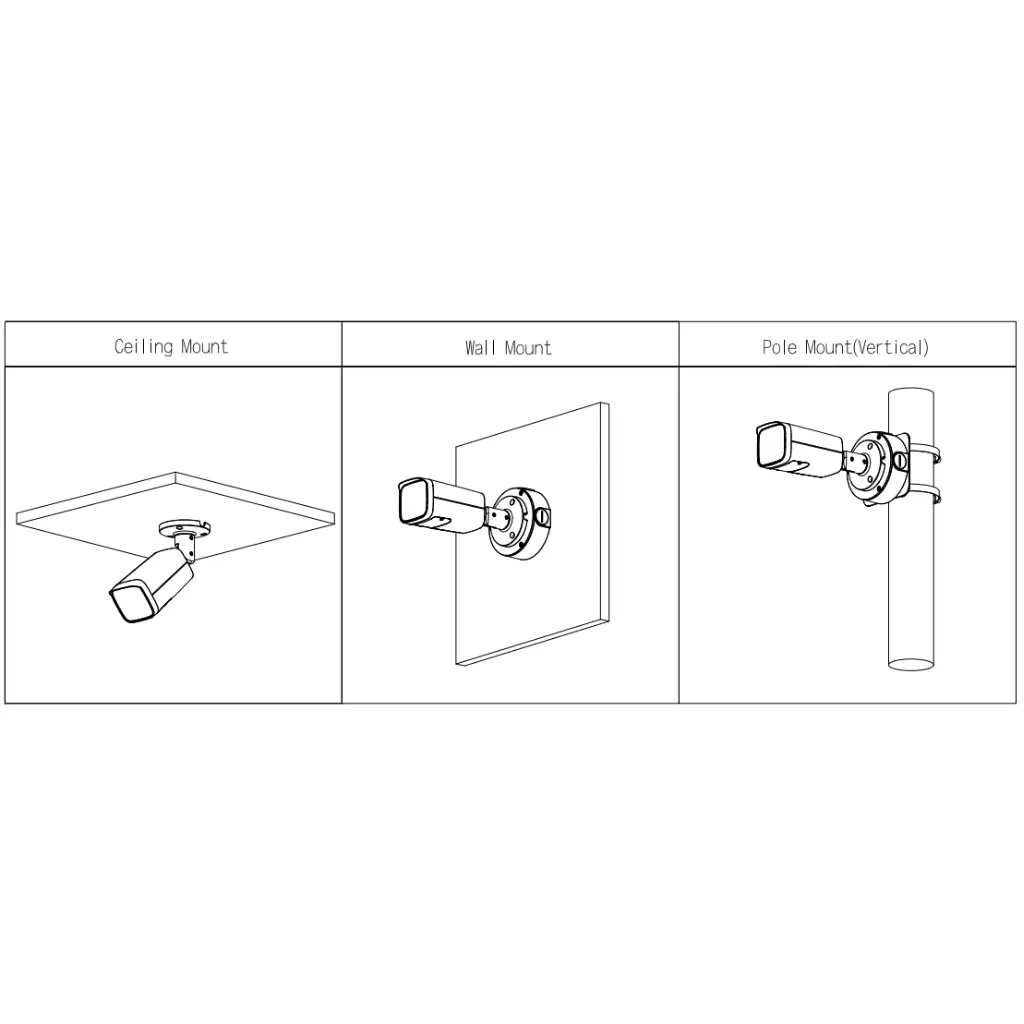 | Ceiling Mount | Wall Mount | Pole Mount(Vertical) |
|---|---|---|
| | | |